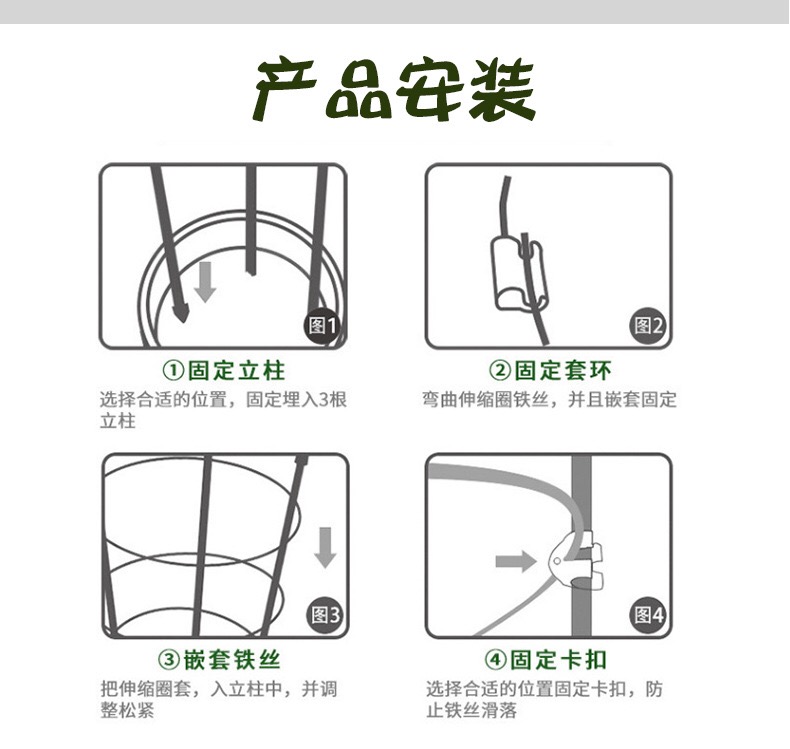 产品安装

图1

①固定立柱

选择合适的位置，固定埋入3根立柱

图2

②固定套环

弯曲伸缩圈铁丝，并且嵌套固定

图3

③嵌套铁丝

把伸缩圈套，入立柱中，并调整松紧

图4

④固定卡扣

选择合适的位置固定卡扣，防止铁丝滑落